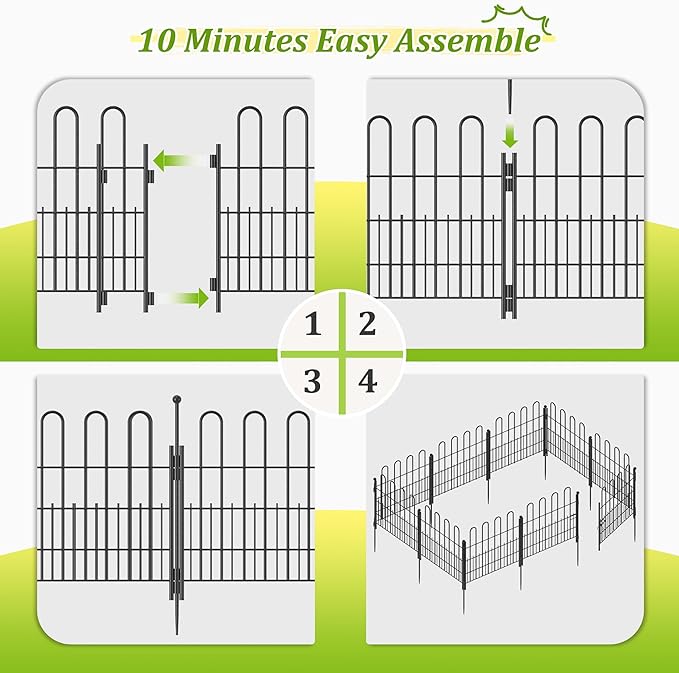 10 Minutes Easy Assemble

1
2
3
4