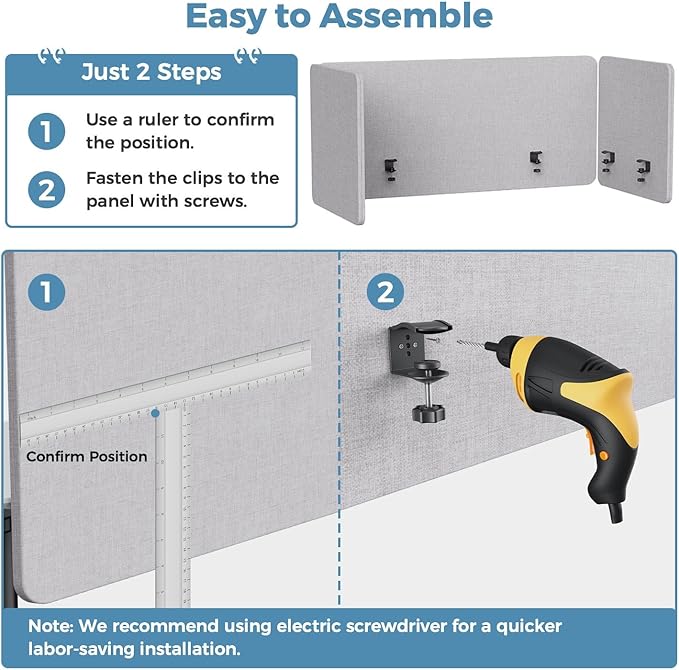 Easy to Assemble

Just 2 Steps

1 Use a ruler to confirm the position.

2 Fasten the clips to the panel with screws.

1

Confirm Position

2

Note: We recommend using electric screwdriver for a quicker labor-saving installation.