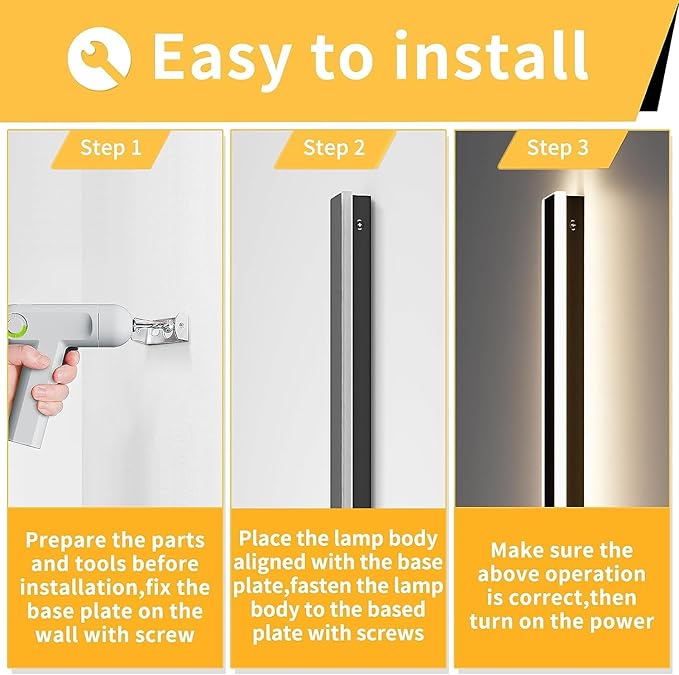 Easy to install

Step 1

Prepare the parts and tools before installation,fix the base plate on the wall with screw

Step 2

Place the lamp body aligned with the base plate,fasten the lamp body to the based plate with screws

Step 3

Make sure the above operation is correct,then turn on the power