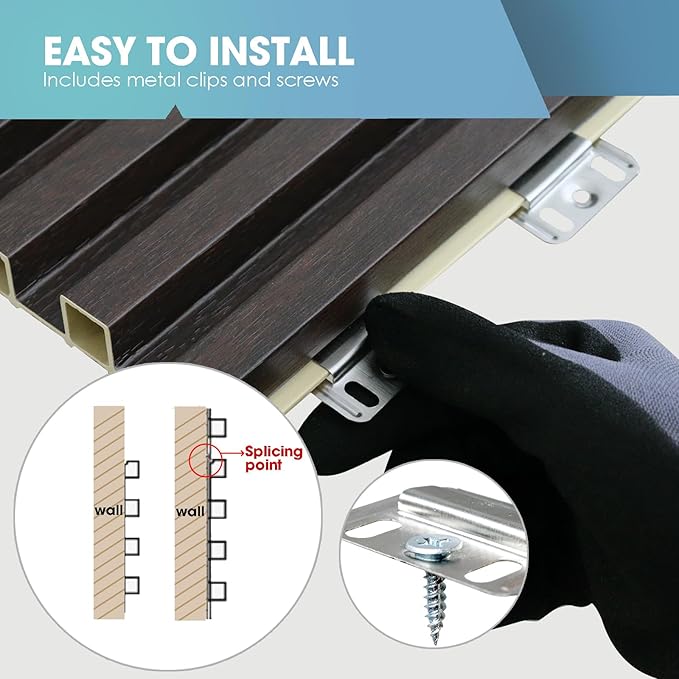 EASY TO INSTALL
Includes metal clips and screws

wall

wall

Splicing point