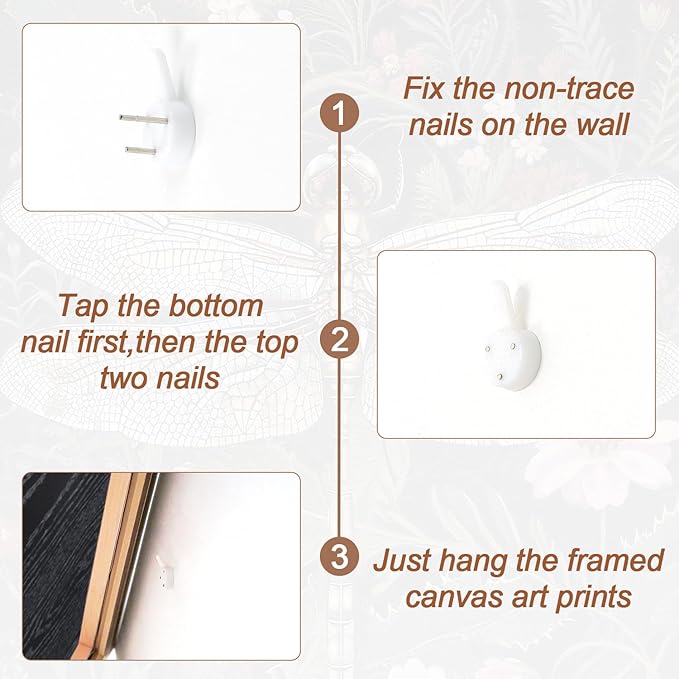 1

Fix the non-trace nails on the wall

Tap the bottom nail first,then the top two nails

2

3

Just hang the framed canvas art prints