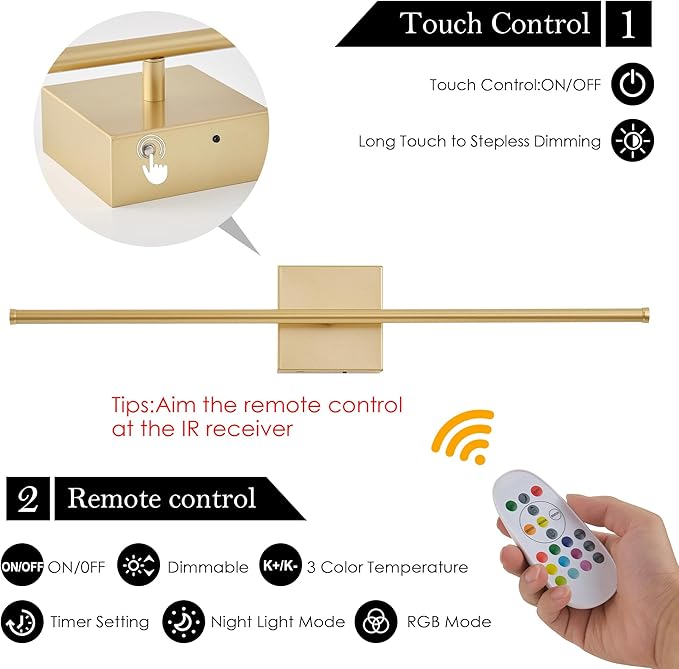 Touch Control 1

Touch Control:ON/OFF

Long Touch to Stepless Dimming

Tips:Aim the remote control at the IR receiver

2 Remote control

ON/OFF ON/0FF

Dimmable

K+/K- 3 Color Temperature

Timer Setting

Night Light Mode

RGB Mode