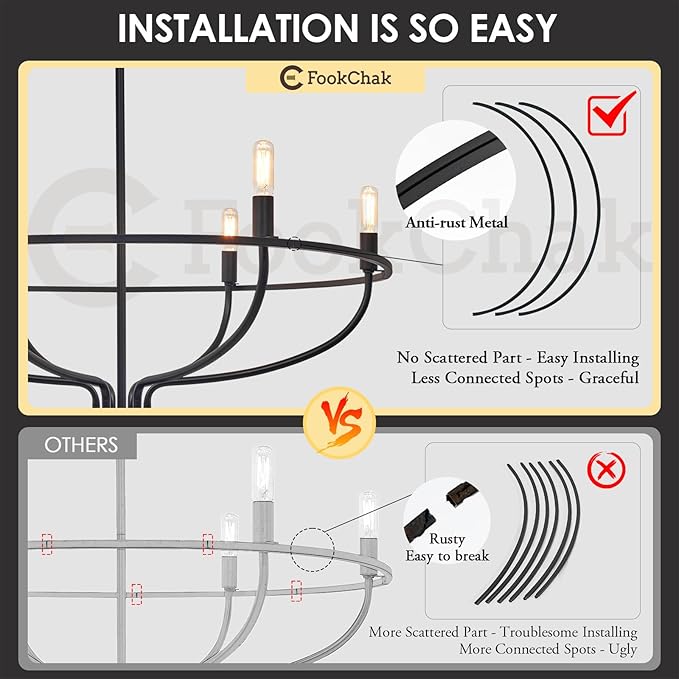 INSTALLATION IS SO EASY

FookChak

FookChak

Anti-rust Metal

No Scattered Part - Easy Installing
Less Connected Spots - Graceful

VS

OTHERS

Rusty
Easy to break

More Scattered Part - Troublesome Installing
More Connected Spots - Ugly