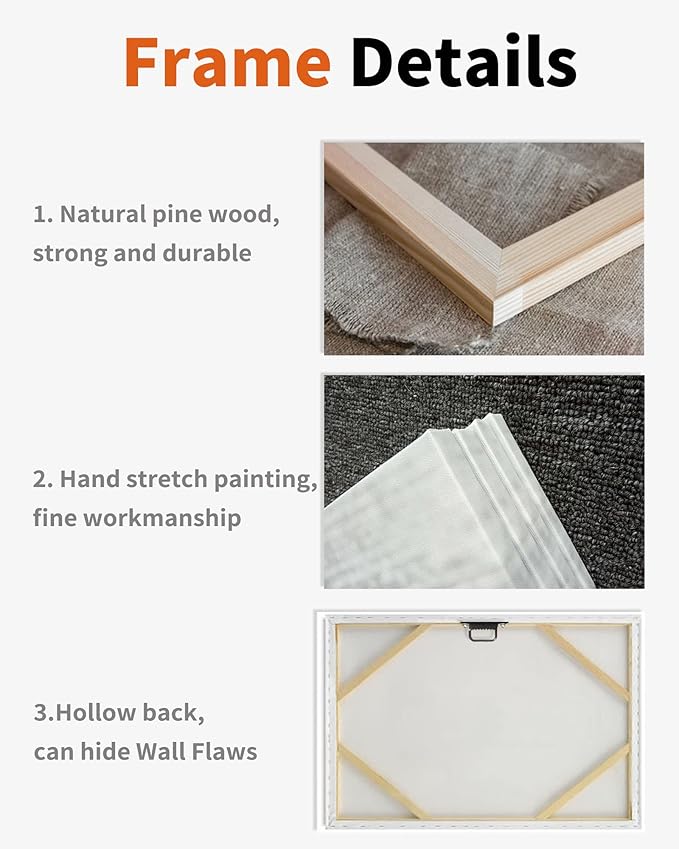 Frame Details

1. Natural pine wood, strong and durable

2. Hand stretch painting, fine workmanship

3.Hollow back, can hide Wall Flaws