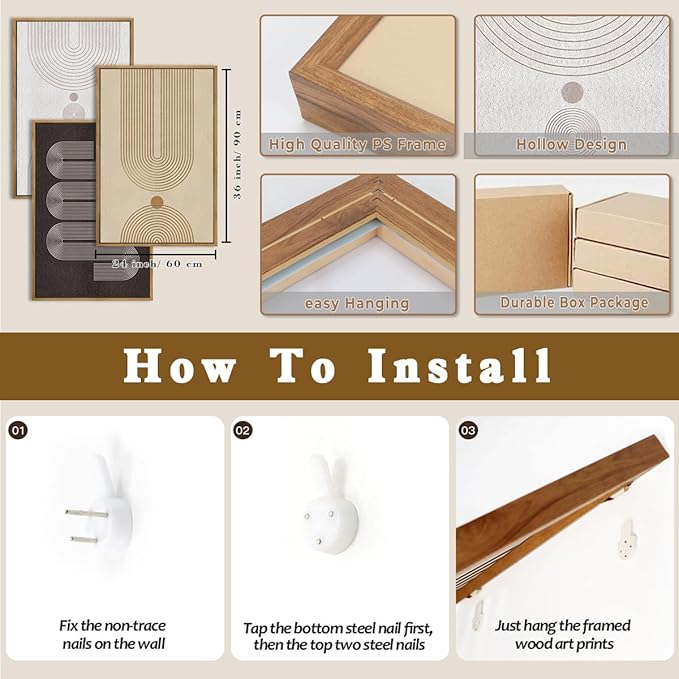 36 inch/ 90 cm

24 inch/ 60 cm

High Quality PS Frame

Hollow Design

easy Hanging

Durable Box Package

How To Install

01

Fix the non-trace nails on the wall

02

Tap the bottom steel nail first, then the top two steel nails

03

Just hang the framed wood art prints