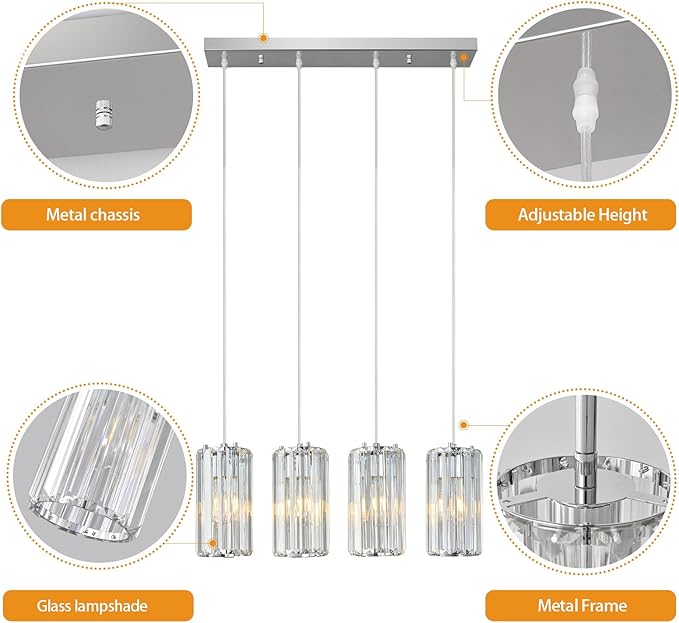 Metal chassis

Adjustable Height

Glass lampshade

Metal Frame