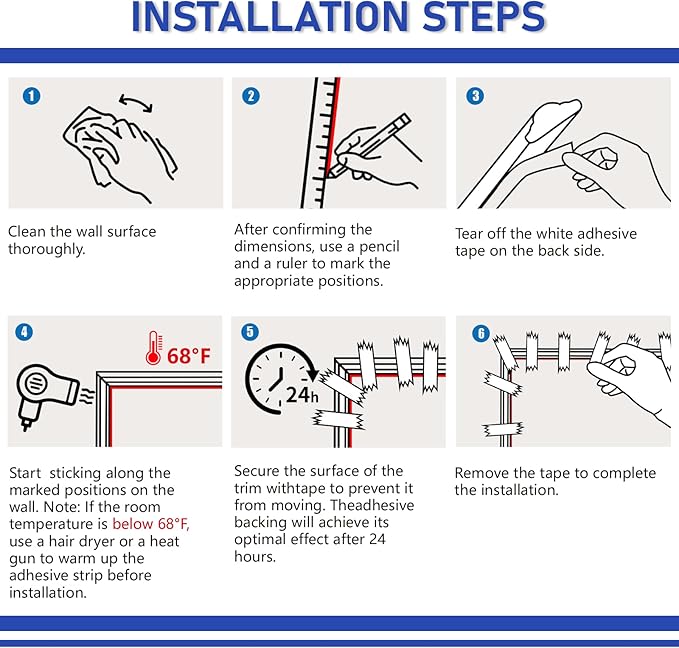 INSTALLATION STEPS

1

Clean the wall surface thoroughly.

2

After confirming the dimensions, use a pencil and a ruler to mark the appropriate positions.

3

Tear off the white adhesive tape on the back side.

4

68°F

Start sticking along the marked positions on the wall. Note: If the room temperature is below 68°F, use a hair dryer or a heat gun to warm up the adhesive strip before installation.

5

24h

Secure the surface of the trim withtape to prevent it from moving. Theadhesive backing will achieve its optimal effect after 24 hours.

6

Remove the tape to complete the installation.