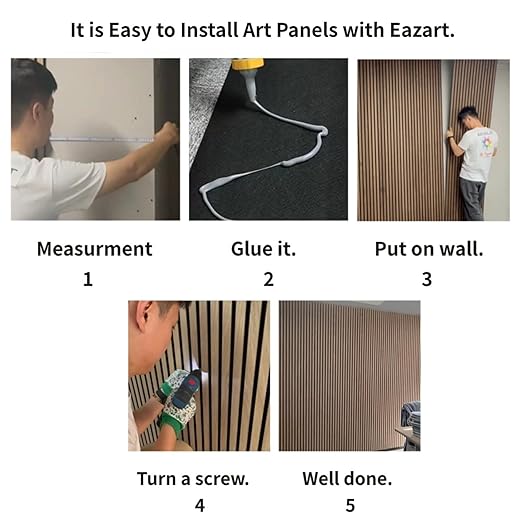 It is Easy to Install Art Panels with Eazart.

Measurment
1

Glue it.
2

Put on wall.
3

Turn a screw.
4

Well done.
5