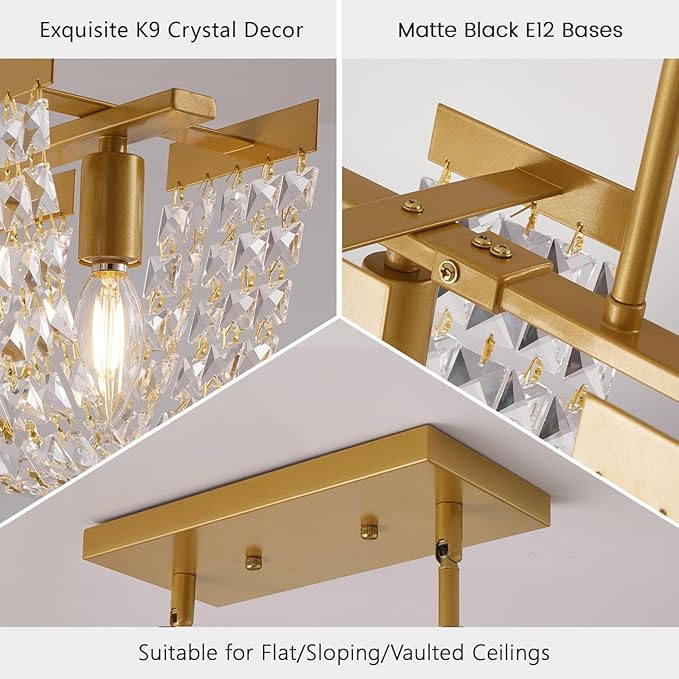 Exquisite K9 Crystal Decor

Matte Black E12 Bases

Suitable for Flat/Sloping/Vaulted Ceilings