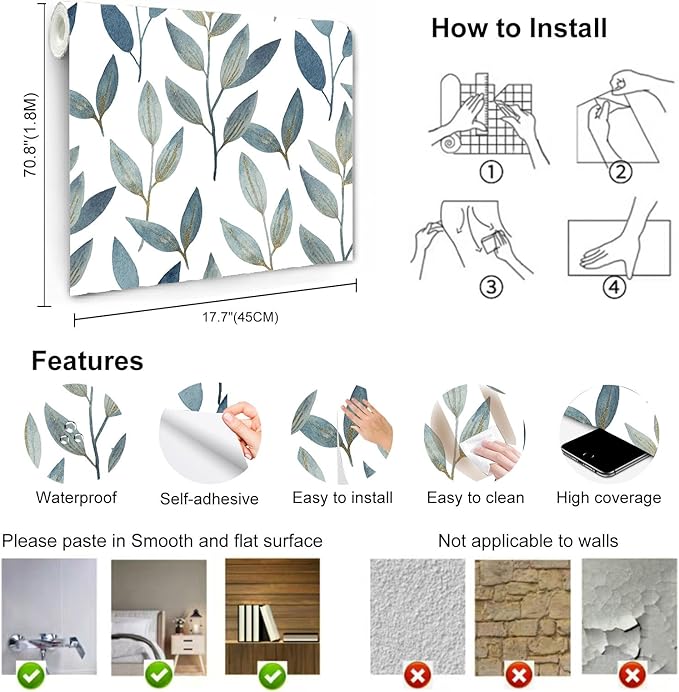 70.8"(1.8M)

17.7"(45CM)

How to Install

①

②

③

④

Features

Waterproof

Self-adhesive

Easy to install

Easy to clean

High coverage

Please paste in Smooth and flat surface

Not applicable to walls