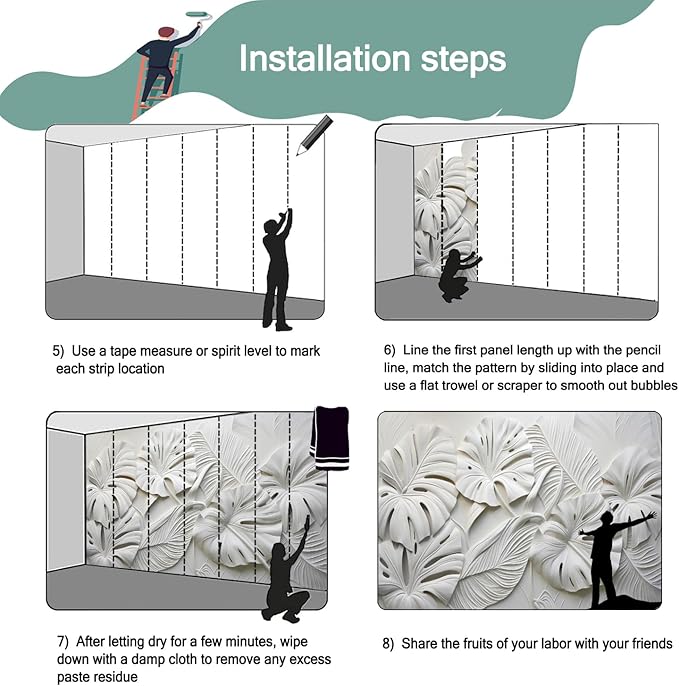 Installation steps

5) Use a tape measure or spirit level to mark each strip location

6) Line the first panel length up with the pencil line, match the pattern by sliding into place and use a flat trowel or scraper to smooth out bubbles

7) After letting dry for a few minutes, wipe down with a damp cloth to remove any excess paste residue

8) Share the fruits of your labor with your friends