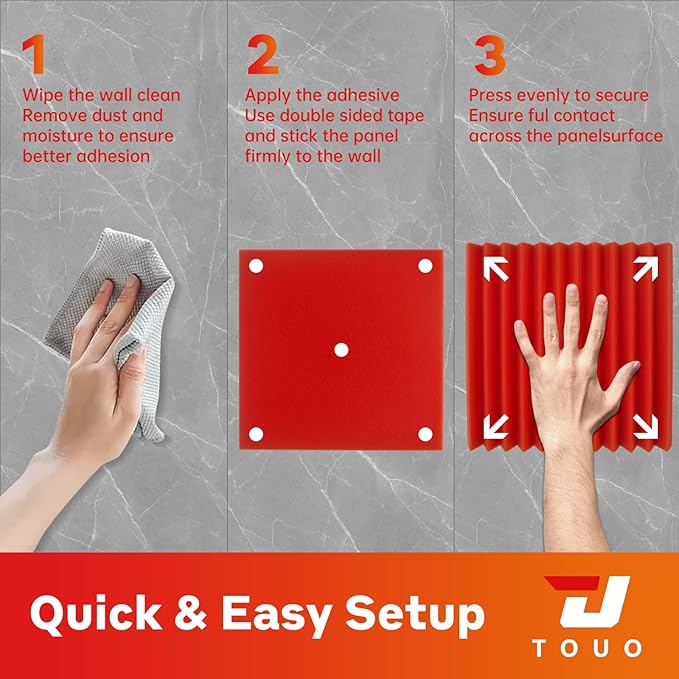 1
Wipe the wall clean
Remove dust and moisture to ensure better adhesion

2
Apply the adhesive
Use double sided tape and stick the panel firmly to the wall

3
Press evenly to secure
Ensure ful contact across the panelsurface

Quick & Easy Setup

TOUO