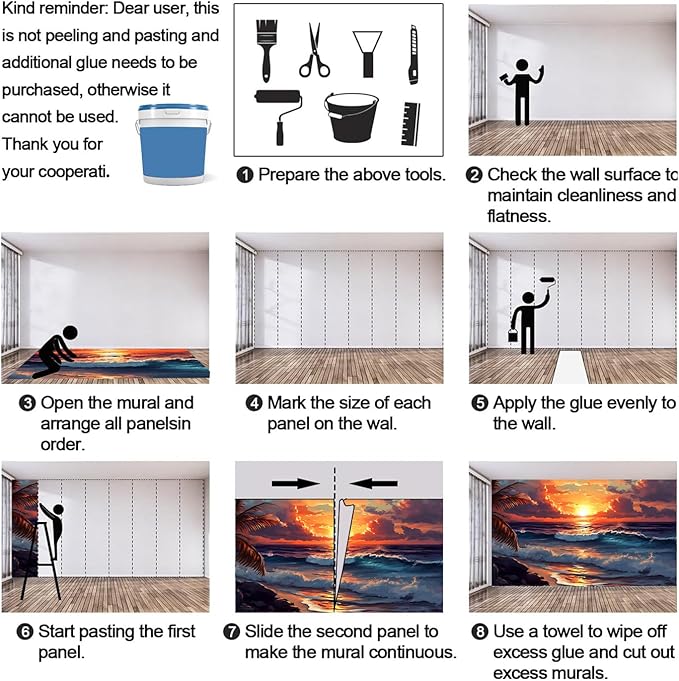 Kind reminder: Dear user, this is not peeling and pasting and additional glue needs to be purchased, otherwise it cannot be used. Thank you for your cooperati.

❶ Prepare the above tools.

❷ Check the wall surface to maintain cleanliness and flatness.

❸ Open the mural and arrange all panelsin order.

❹ Mark the size of each panel on the wal.

❺ Apply the glue evenly to the wall.

❻ Start pasting the first panel.

❼ Slide the second panel to make the mural continuous.

❽ Use a towel to wipe off excess glue and cut out excess murals.