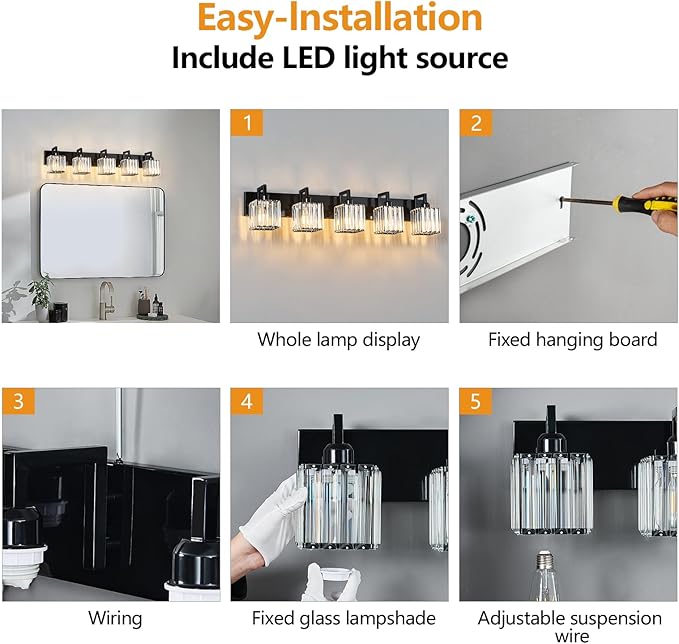 Easy-Installation
Include LED light source

1
Whole lamp display

2
Fixed hanging board

3
Wiring

4
Fixed glass lampshade

5
Adjustable suspension wire