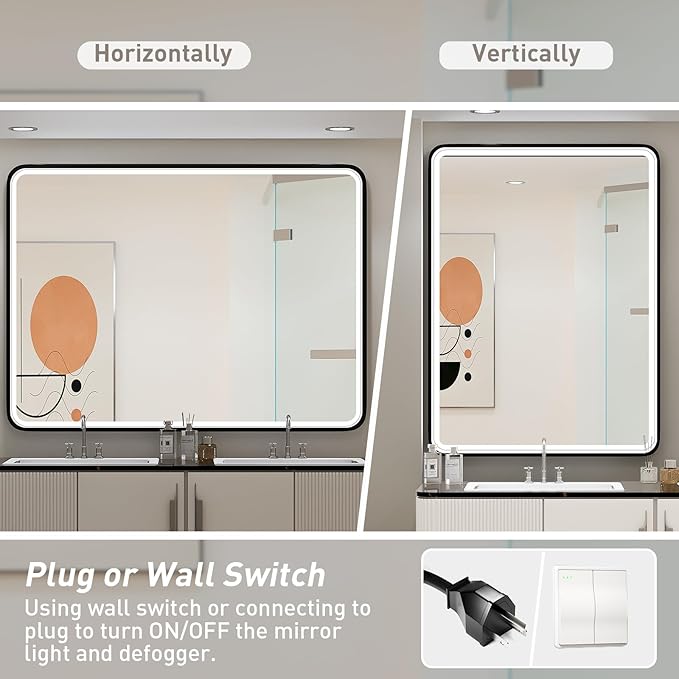 Horizontally

Vertically

Plug or Wall Switch

Using wall switch or connecting to plug to turn ON/OFF the mirror light and defogger.