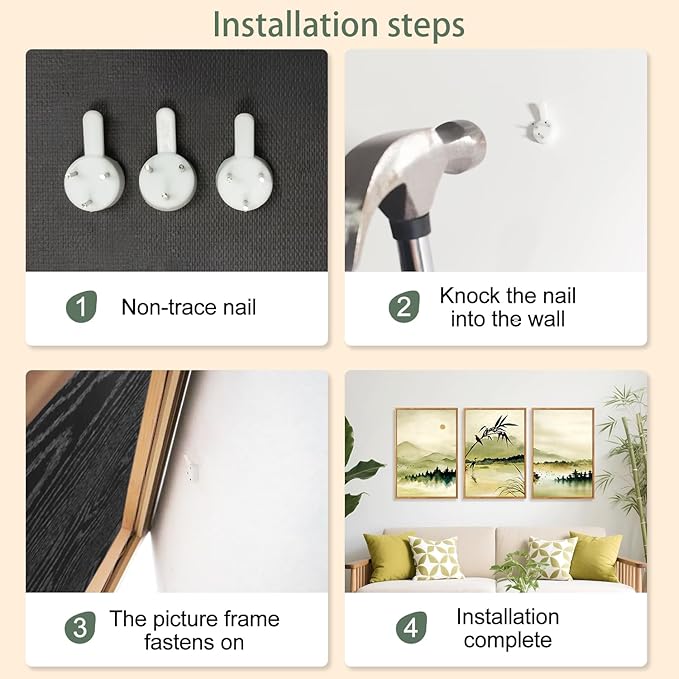 Installation steps

1 Non-trace nail

2 Knock the nail into the wall

3 The picture frame fastens on

4 Installation complete