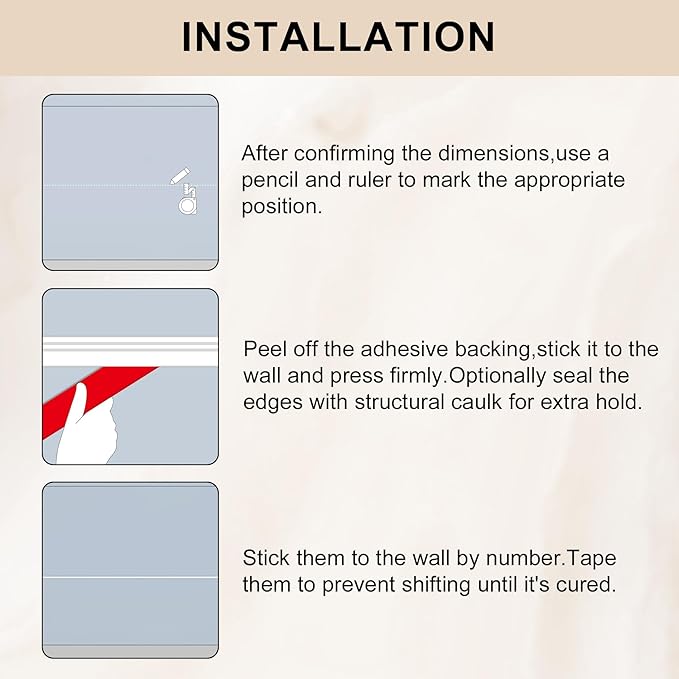 INSTALLATION

After confirming the dimensions,use a pencil and ruler to mark the appropriate position.

Peel off the adhesive backing,stick it to the wall and press firmly.Optionally seal the edges with structural caulk for extra hold.

Stick them to the wall by number.Tape them to prevent shifting until it's cured.