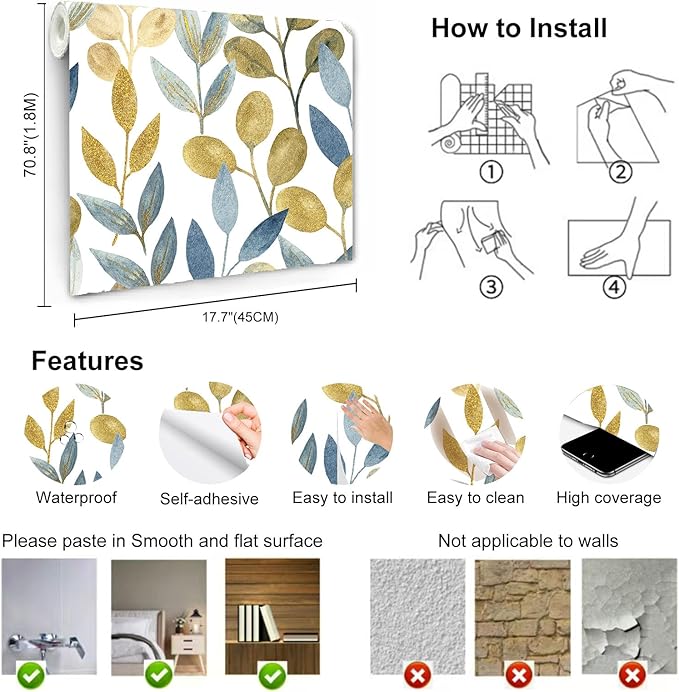 70.8"(1.8M)

17.7"(45CM)

How to Install

①

②

③

④

Features

Waterproof

Self-adhesive

Easy to install

Easy to clean

High coverage

Please paste in Smooth and flat surface

Not applicable to walls