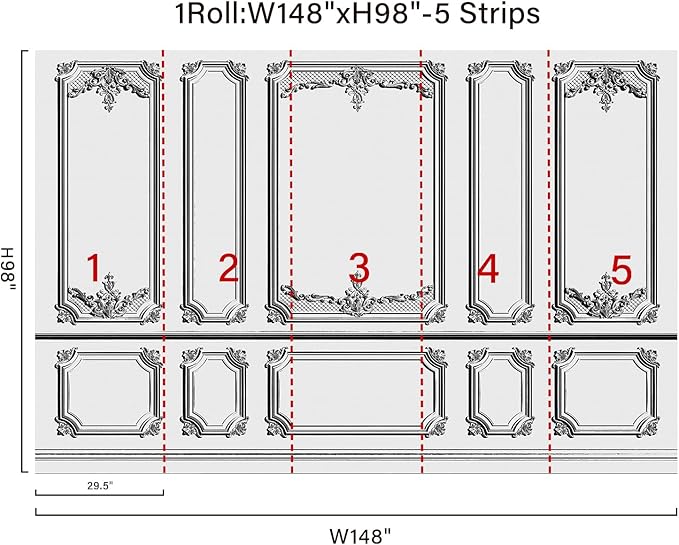 1Roll:W148"xH98"-5 Strips

H98"

1

2

3

4

5

29.5"

W148"