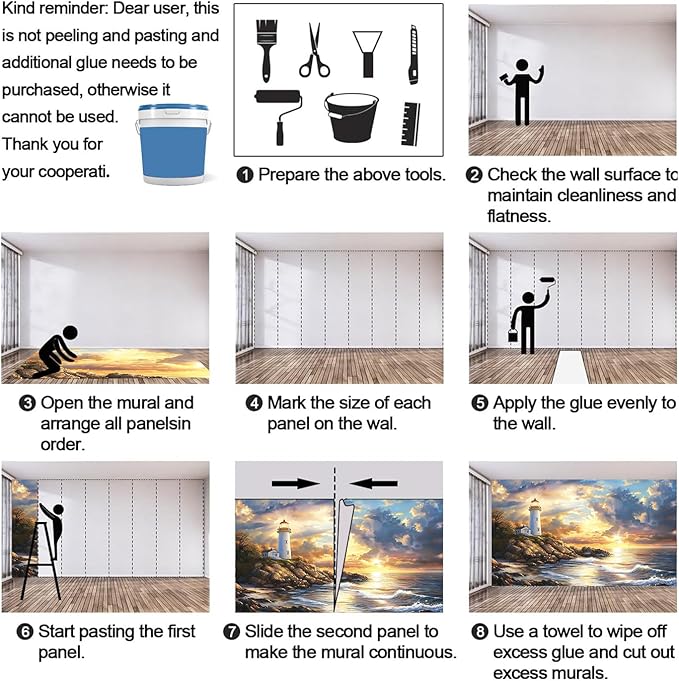 Kind reminder: Dear user, this is not peeling and pasting and additional glue needs to be purchased, otherwise it cannot be used. Thank you for your cooperati.

❶ Prepare the above tools.

❷ Check the wall surface to maintain cleanliness and flatness.

❸ Open the mural and arrange all panelsin order.

❹ Mark the size of each panel on the wal.

❺ Apply the glue evenly to the wall.

❻ Start pasting the first panel.

❼ Slide the second panel to make the mural continuous.

❽ Use a towel to wipe off excess glue and cut out excess murals.