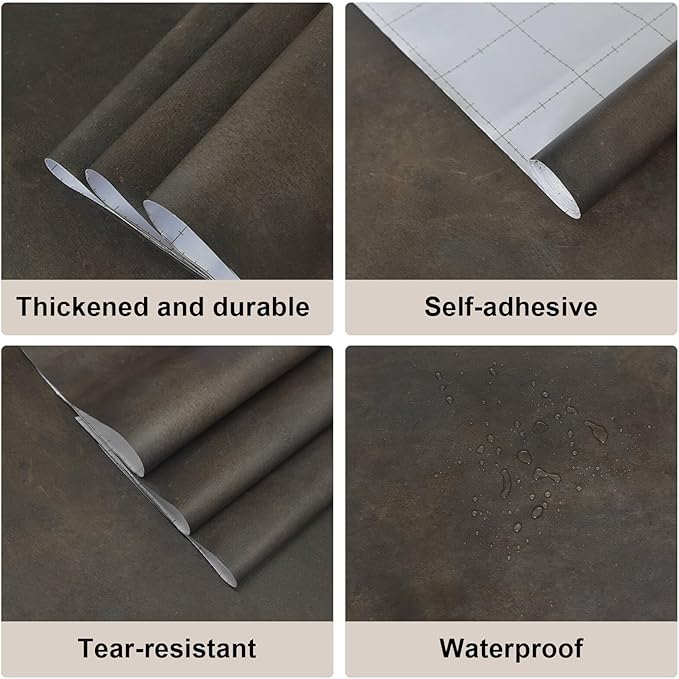 Thickened and durable

Self-adhesive

Tear-resistant

Waterproof