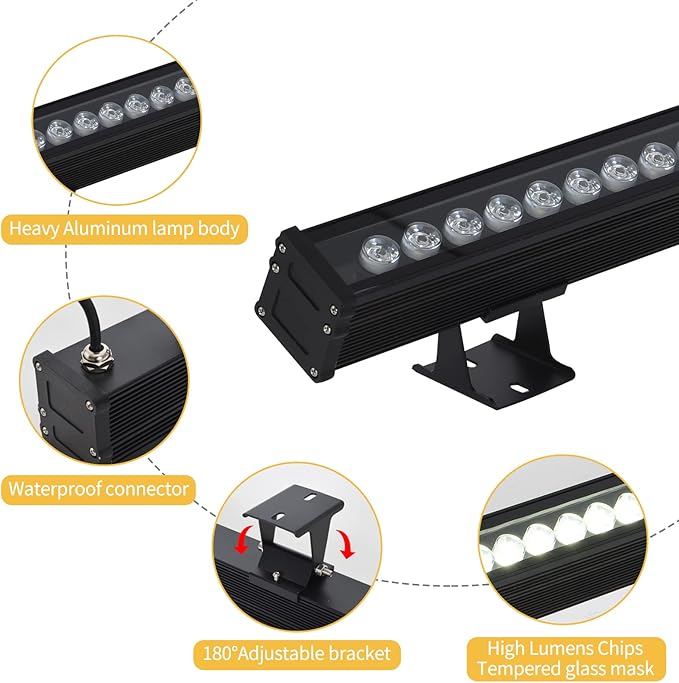 Heavy Aluminum lamp body

Waterproof connector

180°Adjustable bracket

High Lumens Chips
Tempered glass mask