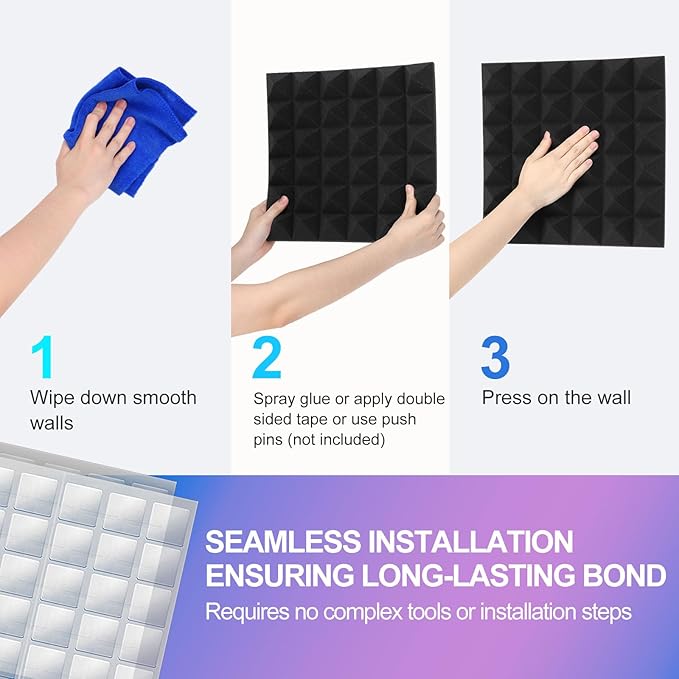 1
Wipe down smooth walls

2
Spray glue or apply double sided tape or use push pins (not included)

3
Press on the wall

SEAMLESS INSTALLATION
ENSURING LONG-LASTING BOND
Requires no complex tools or installation steps