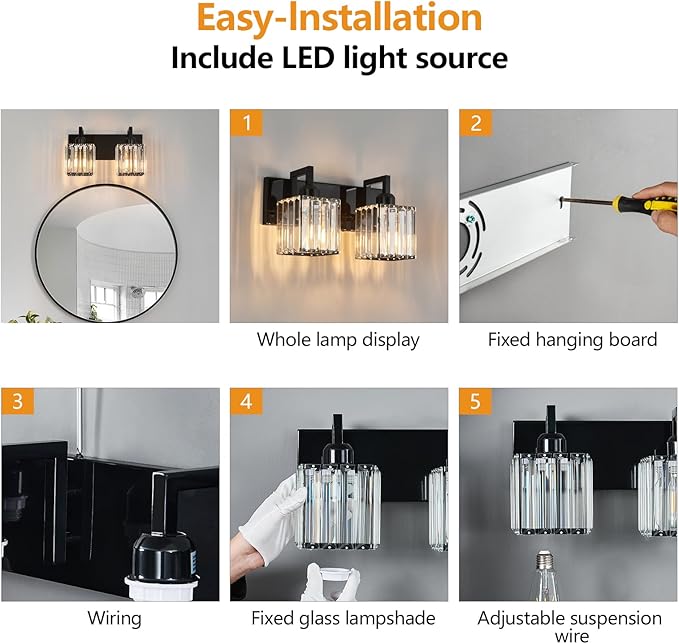 Easy-Installation
Include LED light source

1

Whole lamp display

2

Fixed hanging board

3

Wiring

4

Fixed glass lampshade

5

Adjustable suspension wire