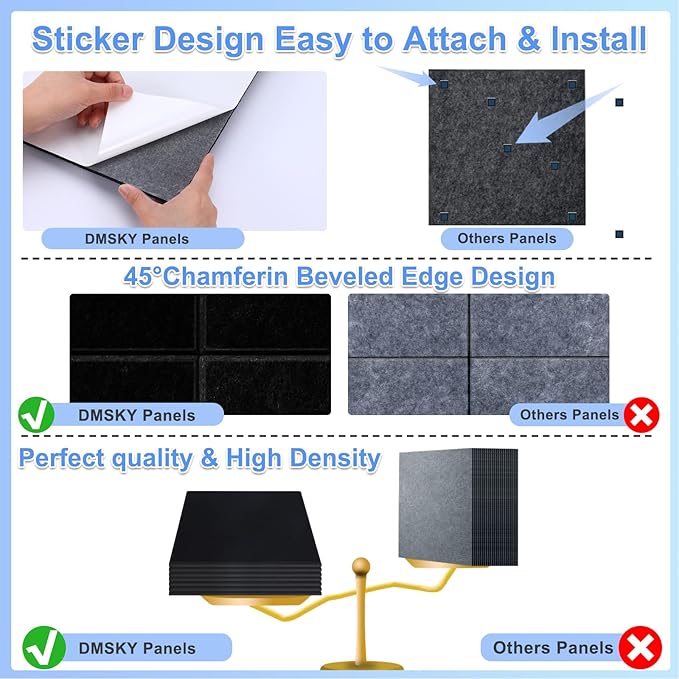 Sticker Design Easy to Attach & Install

DMSKY Panels

Others Panels

45°Chamferin Beveled Edge Design

DMSKY Panels

Others Panels

Perfect quality & High Density

DMSKY Panels

Others Panels