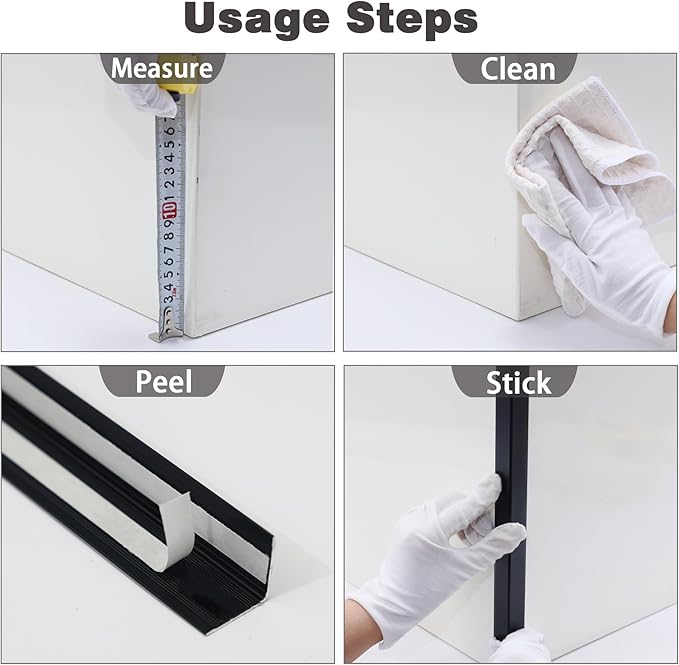 Usage Steps

Measure

3 4 5 6 7 8 9 10 1 2 3 4 5 6

Clean

Peel

Stick