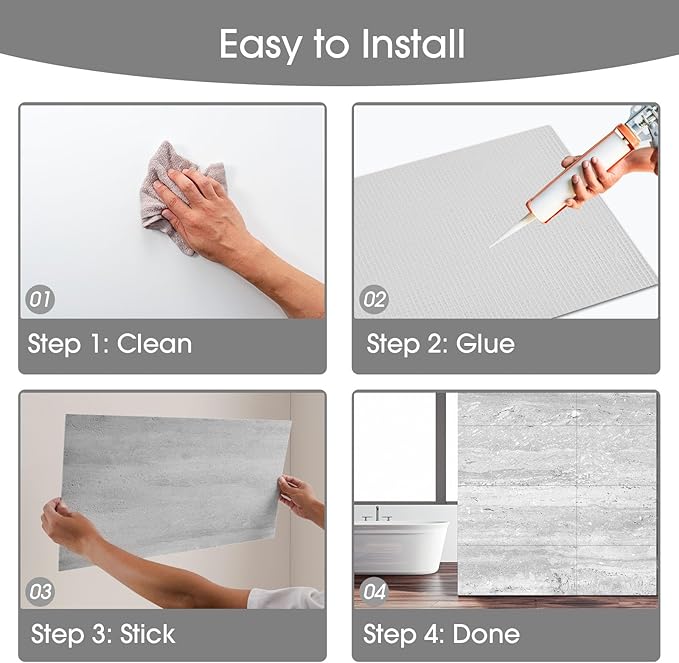 Easy to Install

01

Step 1: Clean

02

Step 2: Glue

03

Step 3: Stick

04

Step 4: Done