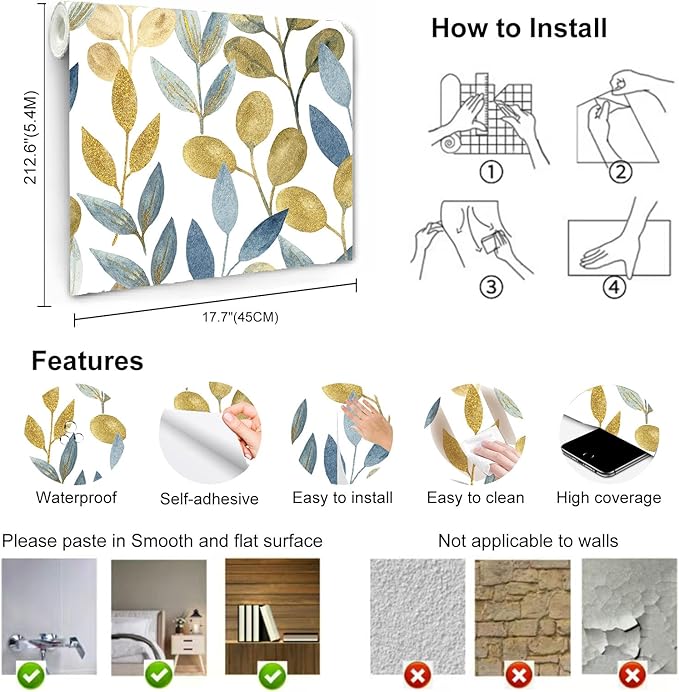 212.6"(5.4M)

17.7"(45CM)

How to Install

①

②

③

④

Features

Waterproof

Self-adhesive

Easy to install

Easy to clean

High coverage

Please paste in Smooth and flat surface

Not applicable to walls