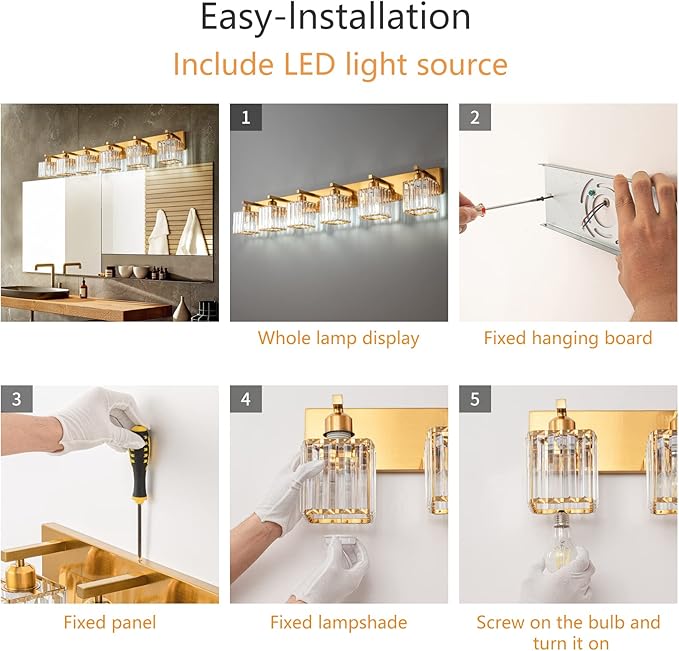 Easy-Installation

Include LED light source

1

Whole lamp display

2

Fixed hanging board

3

Fixed panel

4

Fixed lampshade

5

Screw on the bulb and turn it on