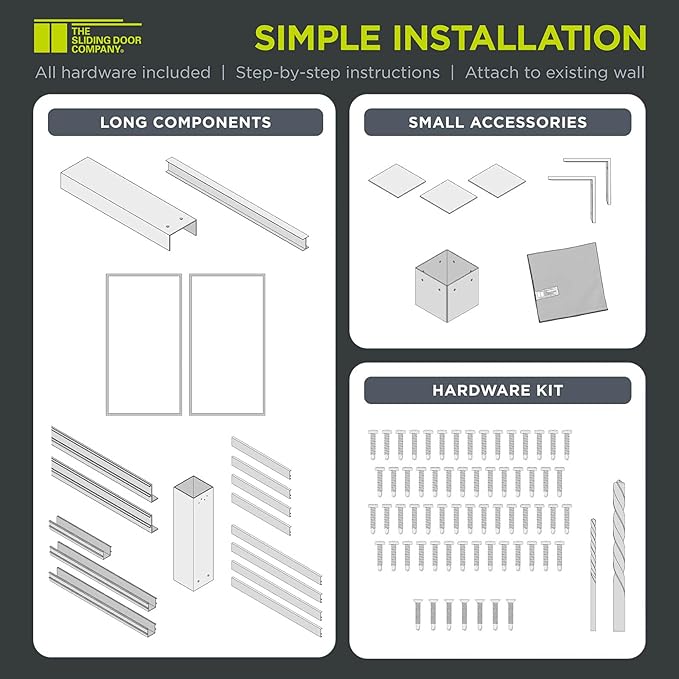 THE SLIDING DOOR COMPANY®

SIMPLE INSTALLATION

All hardware included | Step-by-step instructions | Attach to existing wall

LONG COMPONENTS

SMALL ACCESSORIES

HARDWARE KIT