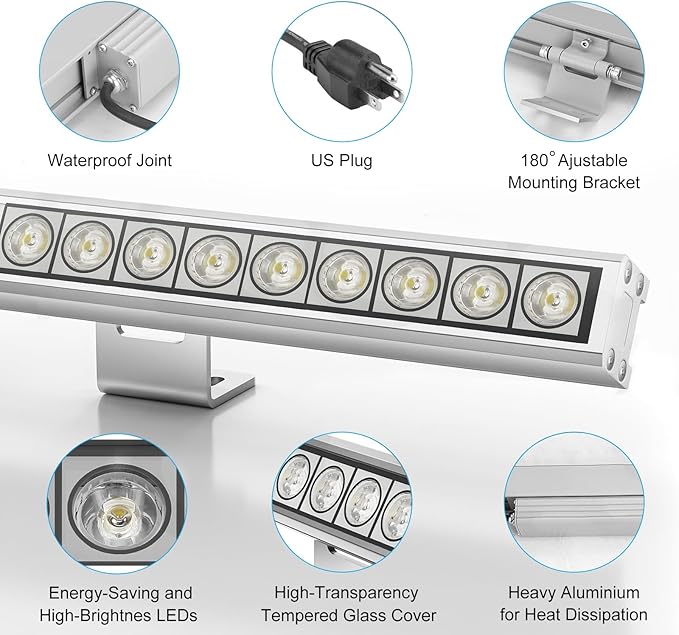 Waterproof Joint

US Plug

180° Ajustable
Mounting Bracket

Energy-Saving and
High-Brightnes LEDs

High-Transparency
Tempered Glass Cover

Heavy Aluminium
for Heat Dissipation