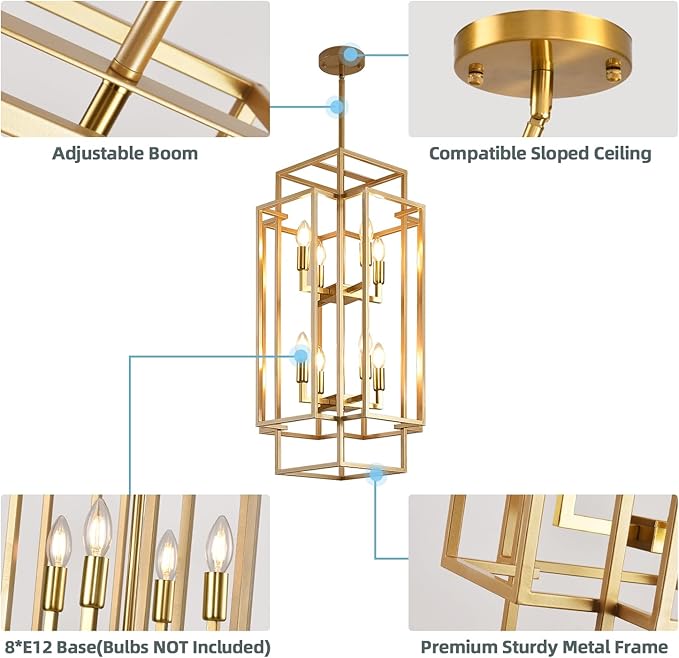 Adjustable Boom

Compatible Sloped Ceiling

8*E12 Base(Bulbs NOT Included)

Premium Sturdy Metal Frame