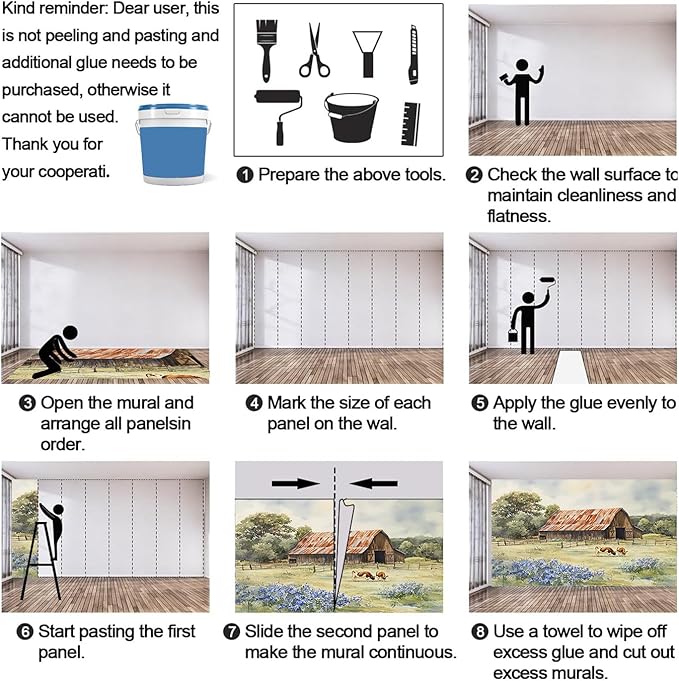 Kind reminder: Dear user, this is not peeling and pasting and additional glue needs to be purchased, otherwise it cannot be used. Thank you for your cooperati.

❶ Prepare the above tools.

❷ Check the wall surface to maintain cleanliness and flatness.

❸ Open the mural and arrange all panelsin order.

❹ Mark the size of each panel on the wal.

❺ Apply the glue evenly to the wall.

❻ Start pasting the first panel.

❼ Slide the second panel to make the mural continuous.

❽ Use a towel to wipe off excess glue and cut out excess murals.