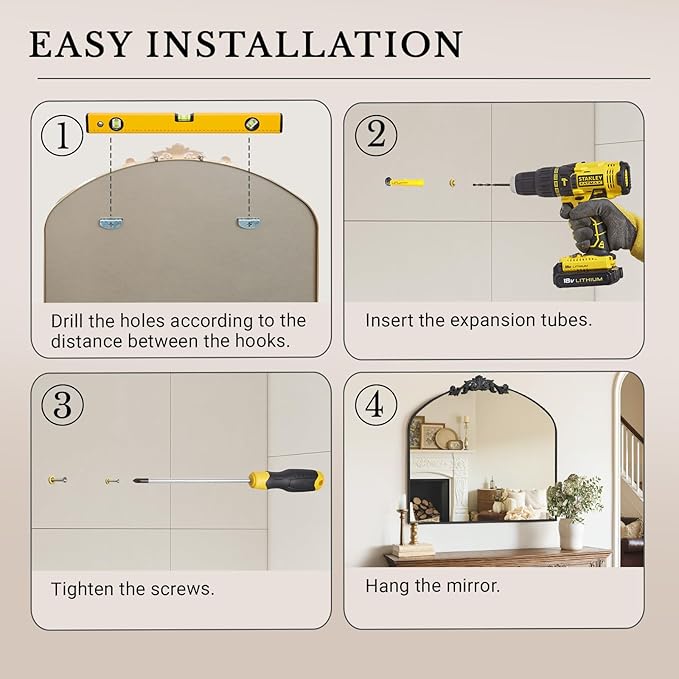 EASY INSTALLATION

1

Drill the holes according to the distance between the hooks.

2

STANLEY

18V LITHIUM

Insert the expansion tubes.

3

Tighten the screws.

4

Hang the mirror.