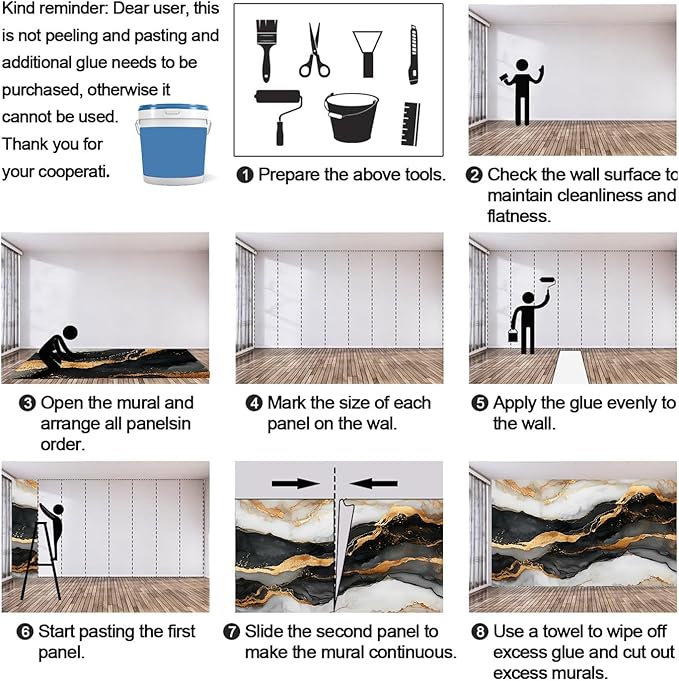 Kind reminder: Dear user, this is not peeling and pasting and additional glue needs to be purchased, otherwise it cannot be used. Thank you for your cooperati.

❶ Prepare the above tools.

❷ Check the wall surface to maintain cleanliness and flatness.

❸ Open the mural and arrange all panelsin order.

❹ Mark the size of each panel on the wal.

❺ Apply the glue evenly to the wall.

❻ Start pasting the first panel.

❼ Slide the second panel to make the mural continuous.

❽ Use a towel to wipe off excess glue and cut out excess murals.