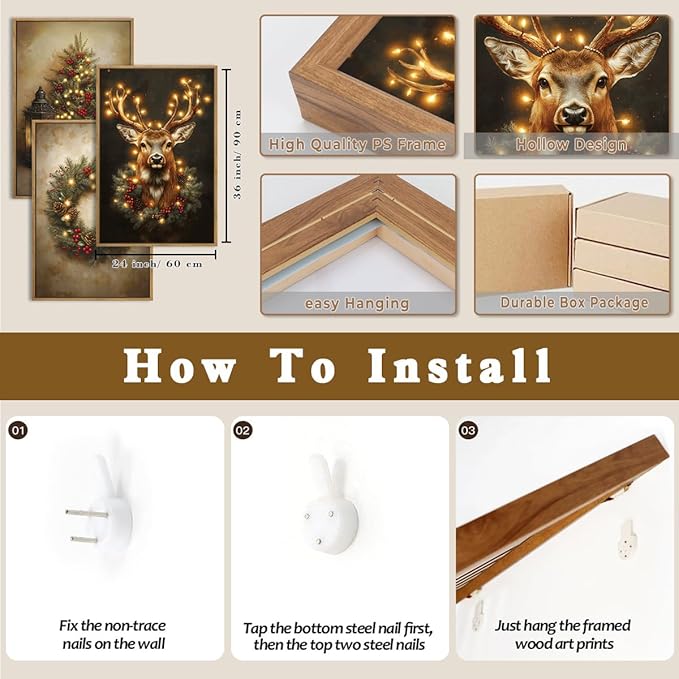 36 inch/ 90 cm

24 inch/ 60 cm

High Quality PS Frame

Hollow Design

easy Hanging

Durable Box Package

How To Install

01

Fix the non-trace nails on the wall

02

Tap the bottom steel nail first, then the top two steel nails

03

Just hang the framed wood art prints