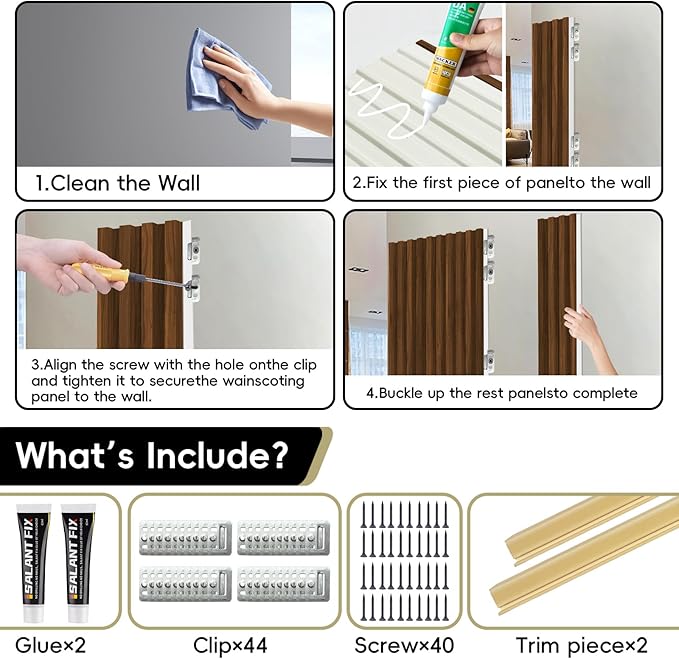 1.Clean the Wall

2.Fix the first piece of panelto the wall

3.Align the screw with the hole onthe clip and tighten it to securethe wainscoting panel to the wall.

4.Buckle up the rest panelsto complete

What's Include?

SALANT FIX

SALANT FIX

Glue×2

Clip×44

Screw×40

Trim piece×2