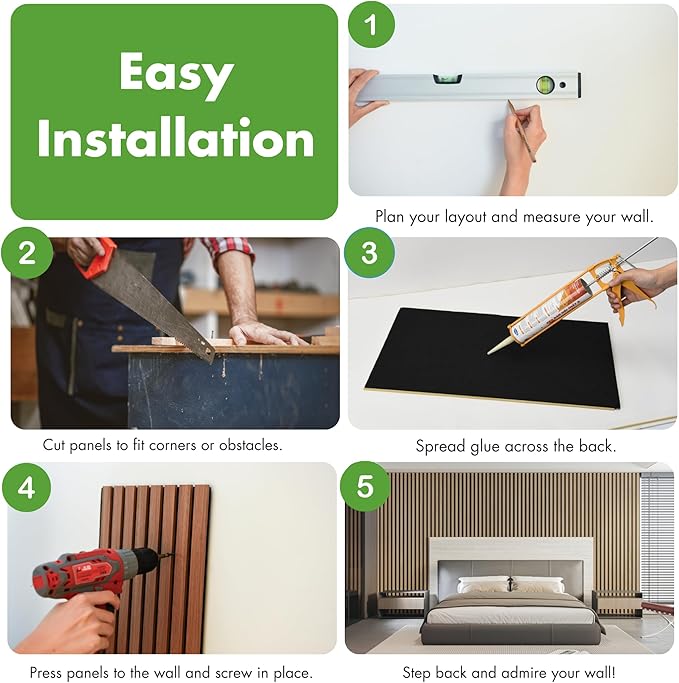 Easy Installation

1

Plan your layout and measure your wall.

2

Cut panels to fit corners or obstacles.

3

Spread glue across the back.

4

Press panels to the wall and screw in place.

5

Step back and admire your wall!