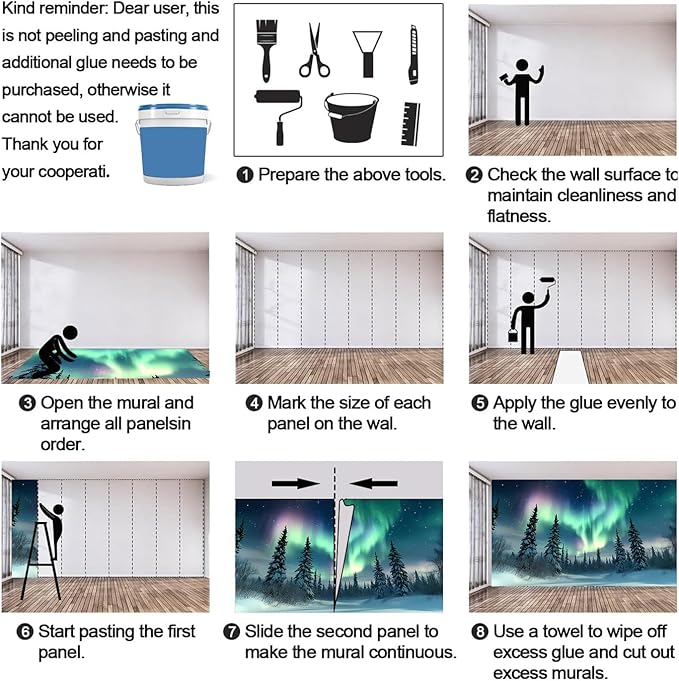 Kind reminder: Dear user, this is not peeling and pasting and additional glue needs to be purchased, otherwise it cannot be used. Thank you for your cooperati.

❶ Prepare the above tools.

❷ Check the wall surface to maintain cleanliness and flatness.

❸ Open the mural and arrange all panelsin order.

❹ Mark the size of each panel on the wal.

❺ Apply the glue evenly to the wall.

❻ Start pasting the first panel.

❼ Slide the second panel to make the mural continuous.

❽ Use a towel to wipe off excess glue and cut out excess murals.