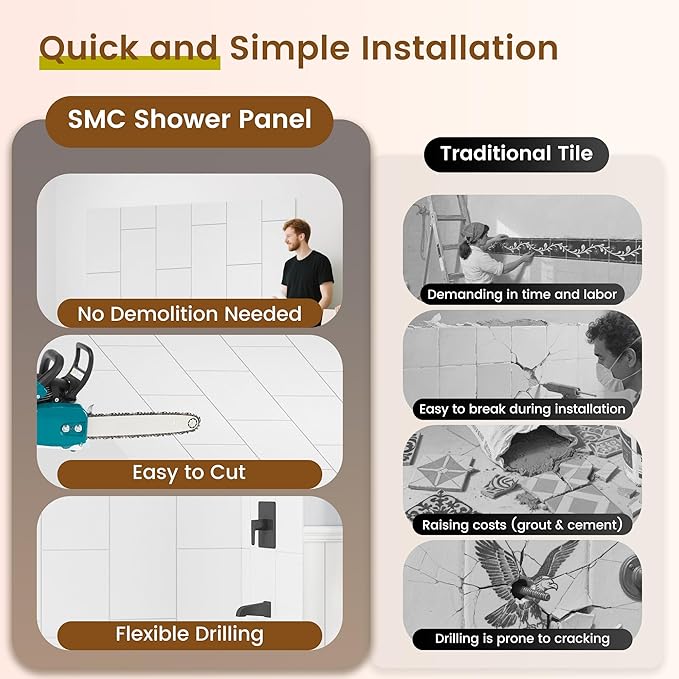 Quick and Simple Installation

SMC Shower Panel

No Demolition Needed

Easy to Cut

Flexible Drilling

Traditional Tile

Demanding in time and labor

Easy to break during installation

Raising costs (grout & cement)

Drilling is prone to cracking