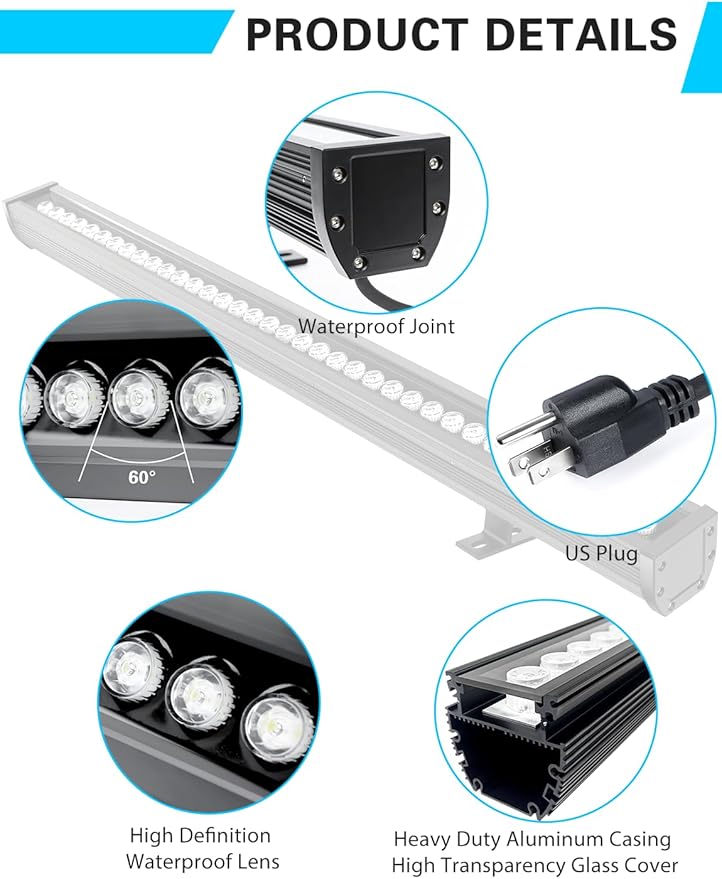 PRODUCT DETAILS

Waterproof Joint

60°

US Plug

High Definition
Waterproof Lens

Heavy Duty Aluminum Casing
High Transparency Glass Cover