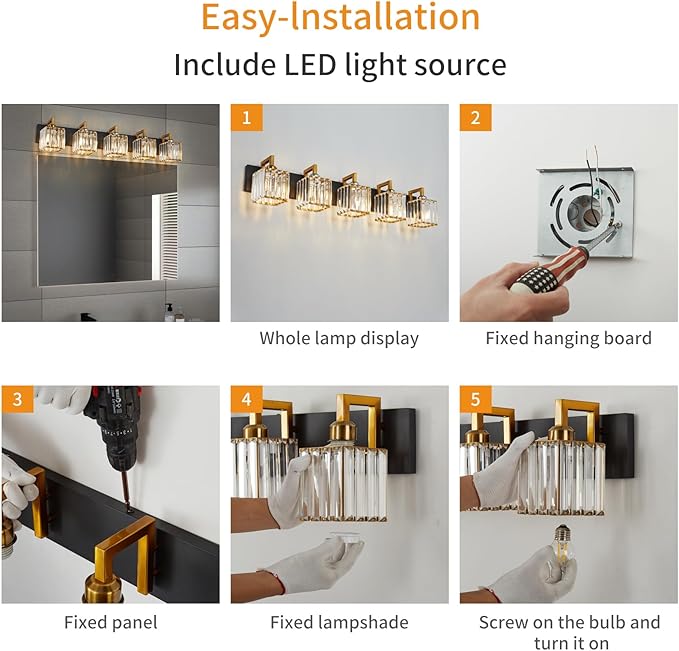 Easy-Installation

Include LED light source

1

Whole lamp display

2

Fixed hanging board

3

Fixed panel

4

Fixed lampshade

5

Screw on the bulb and turn it on