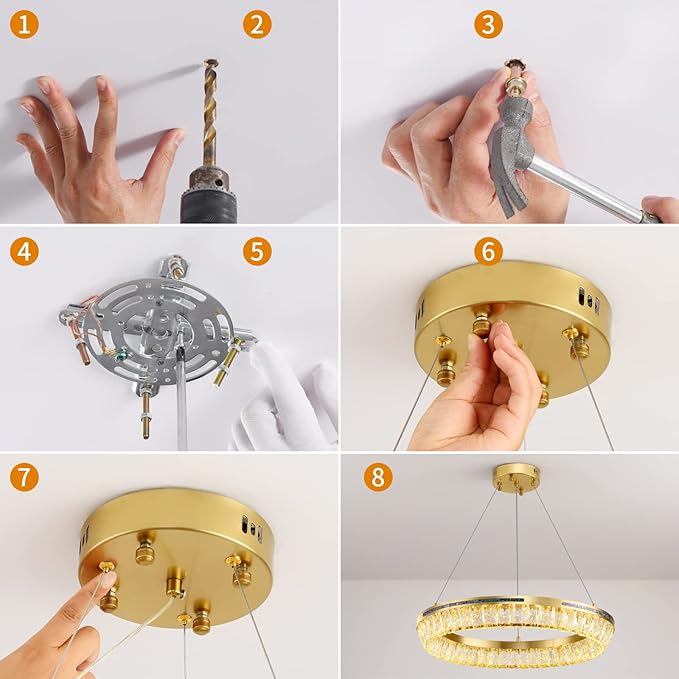 1
2
3
4
5
6
7
8