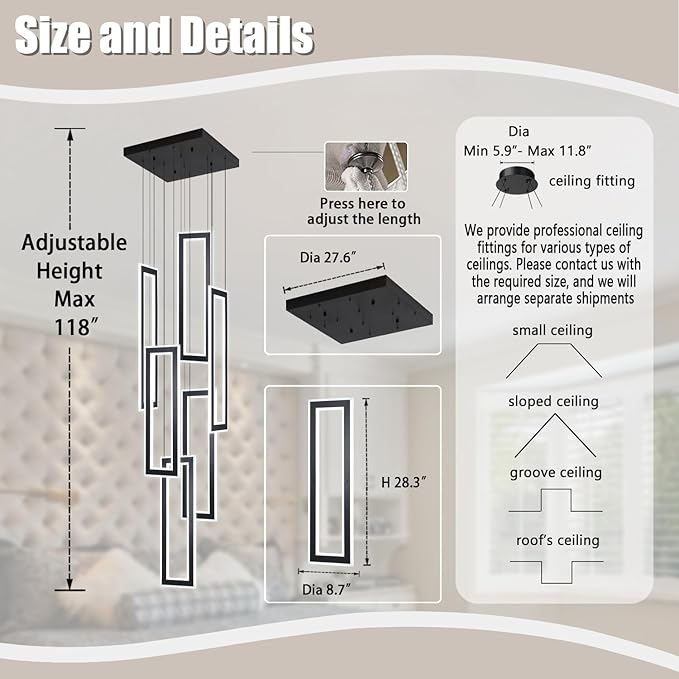 Size and Details

Adjustable Height Max 118″

Press here to adjust the length

Dia 27.6″

H 28.3″

Dia 8.7″

Dia
Min 5.9″- Max 11.8″

ceiling fitting

We provide professional ceiling fittings for various types of ceilings. Please contact us with the required size, and we will arrange separate shipments

small ceiling

sloped ceiling

groove ceiling

roof's ceiling