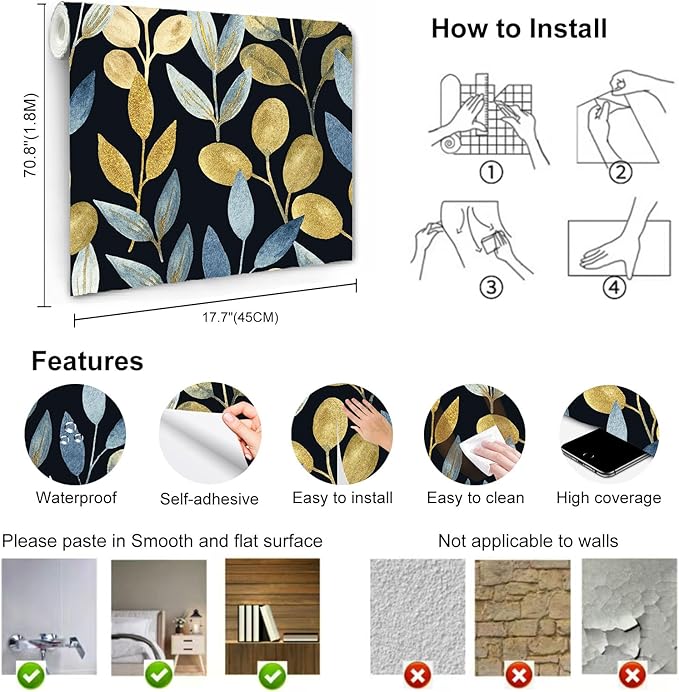 70.8"(1.8M)

17.7"(45CM)

How to Install

①

②

③

④

Features

Waterproof

Self-adhesive

Easy to install

Easy to clean

High coverage

Please paste in Smooth and flat surface

Not applicable to walls