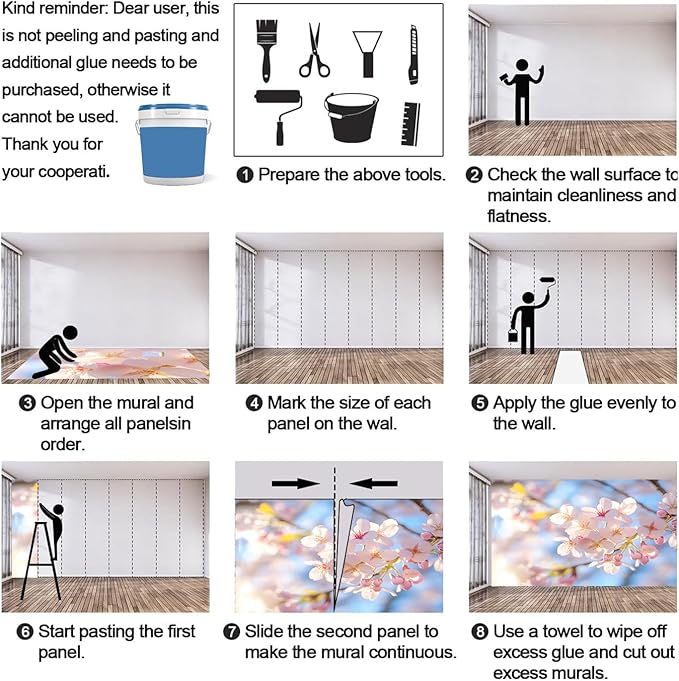 Kind reminder: Dear user, this is not peeling and pasting and additional glue needs to be purchased, otherwise it cannot be used. Thank you for your cooperati.

❶ Prepare the above tools.

❷ Check the wall surface to maintain cleanliness and flatness.

❸ Open the mural and arrange all panelsin order.

❹ Mark the size of each panel on the wal.

❺ Apply the glue evenly to the wall.

❻ Start pasting the first panel.

❼ Slide the second panel to make the mural continuous.

❽ Use a towel to wipe off excess glue and cut out excess murals.